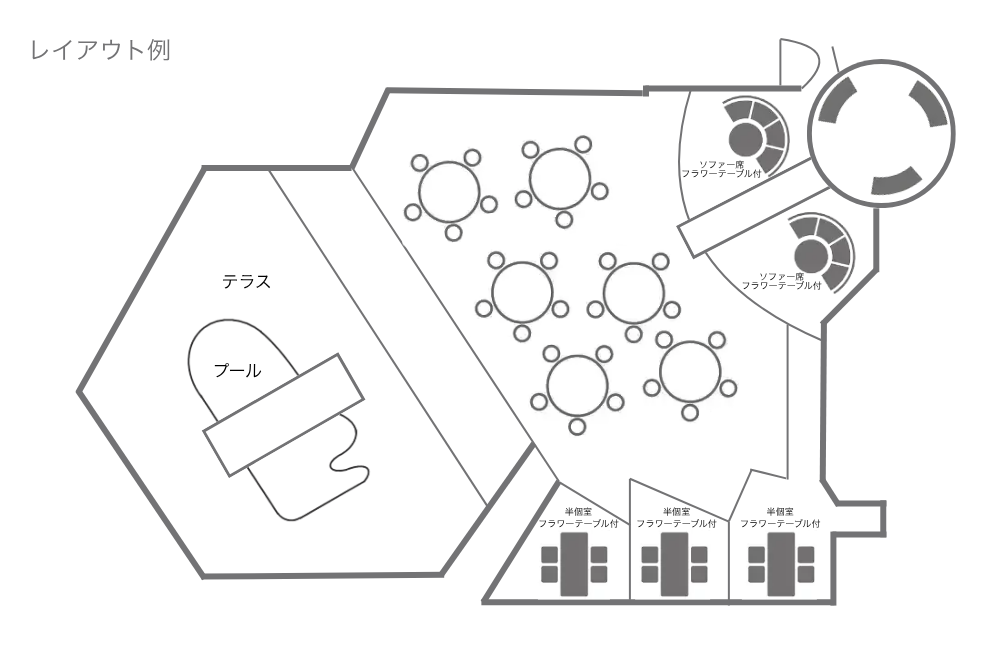 レイアウト例

ソファー席
フラワーテーブル付

ソファー席
フラワーテーブル付

テラス

プール

半個室
フラワーテーブル付

半個室
フラワーテーブル付

半個室
フラワーテーブル付